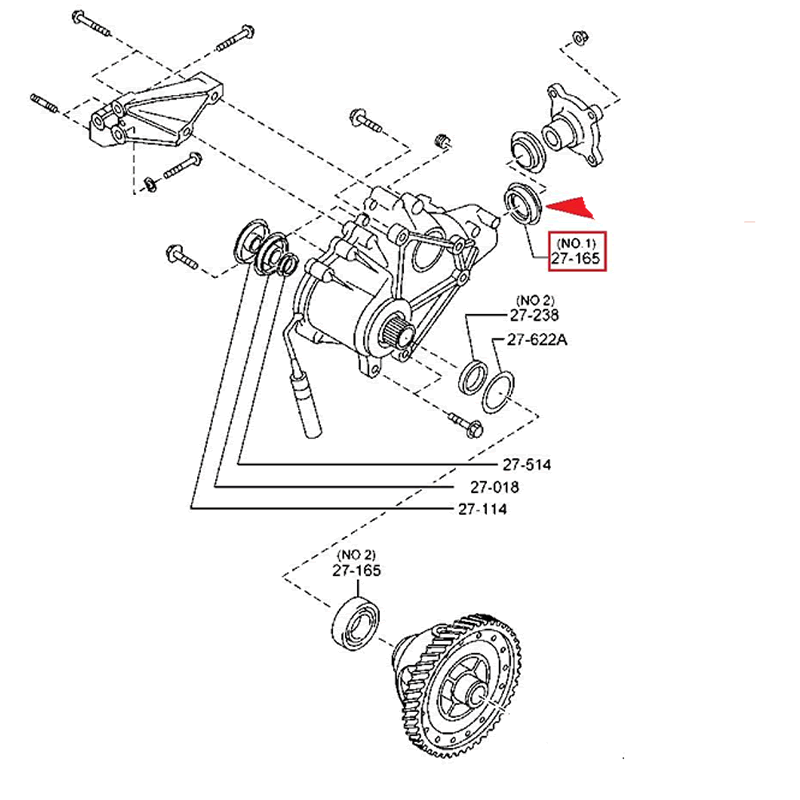 (NO.1)
27-165

(NO 2)
27-238

27-622A

27-514

27-018

27-114

(NO 2)
27-165